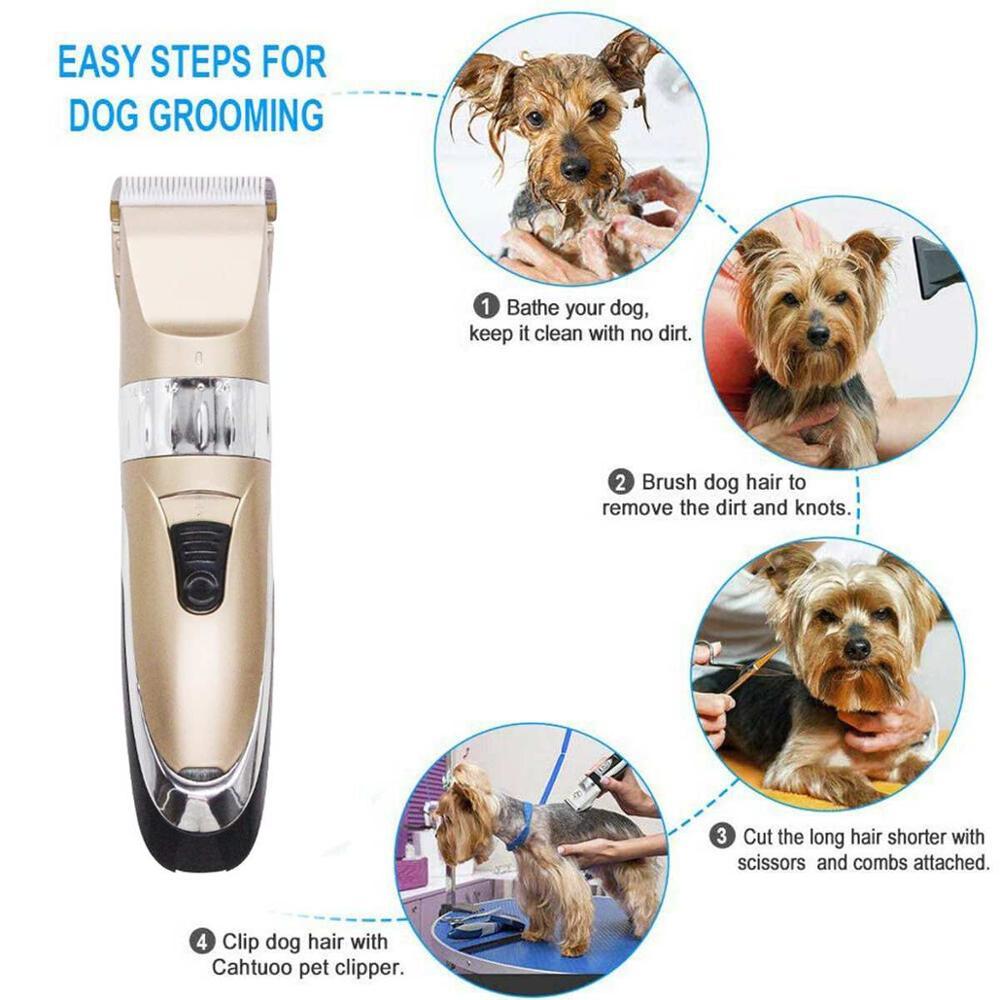 EASY STEPS FOR DOG GROOMING

1 Bathe your dog, keep it clean with no dirt.

2 Brush dog hair to remove the dirt and knots.

3 Cut the long hair shorter with scissors and combs attached.

4 Clip dog hair with Cahtuoo pet clipper.